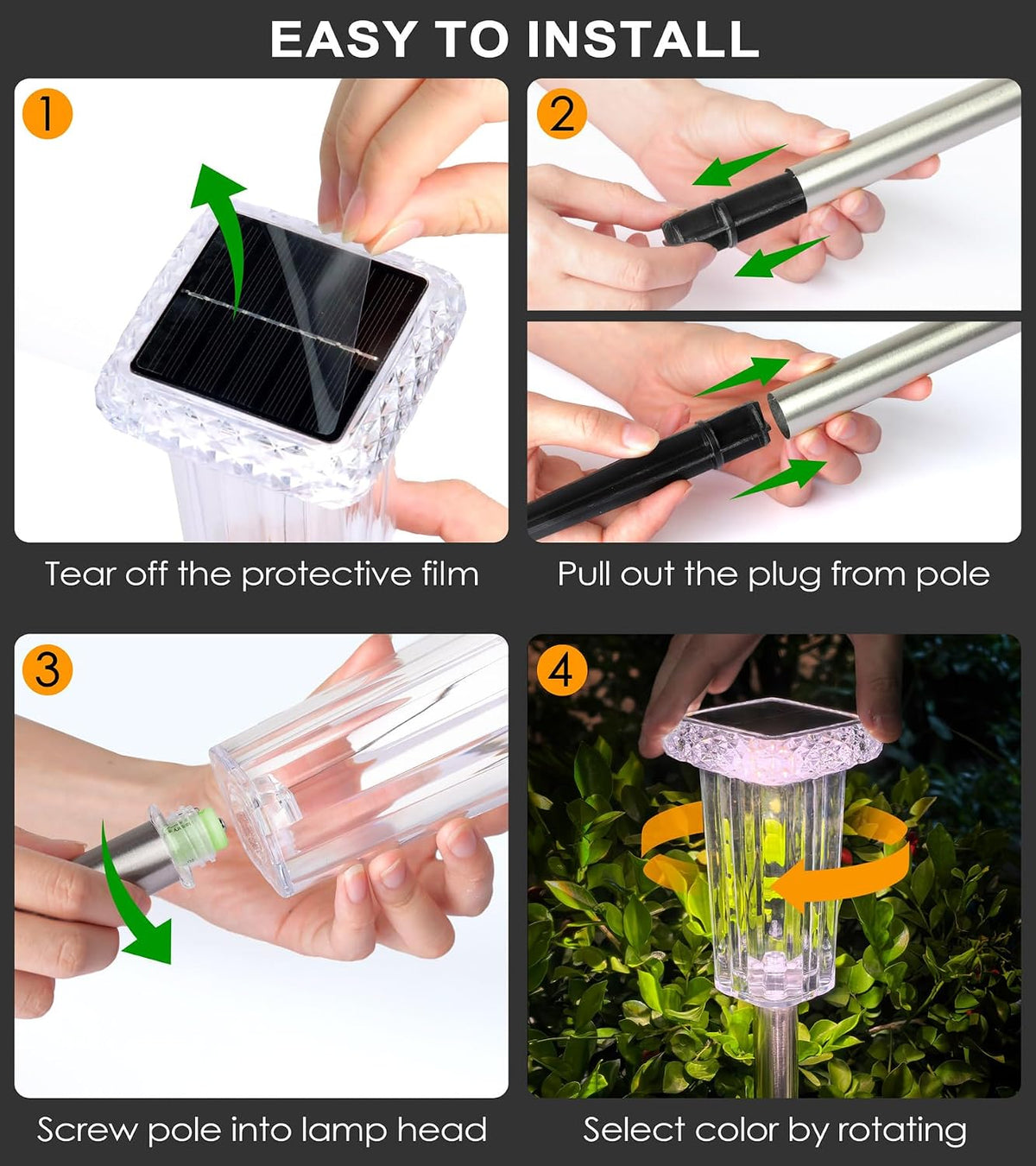 EASY TO INSTALL

1

Tear off the protective film

2

Pull out the plug from pole

3

Screw pole into lamp head

4

Select color by rotating