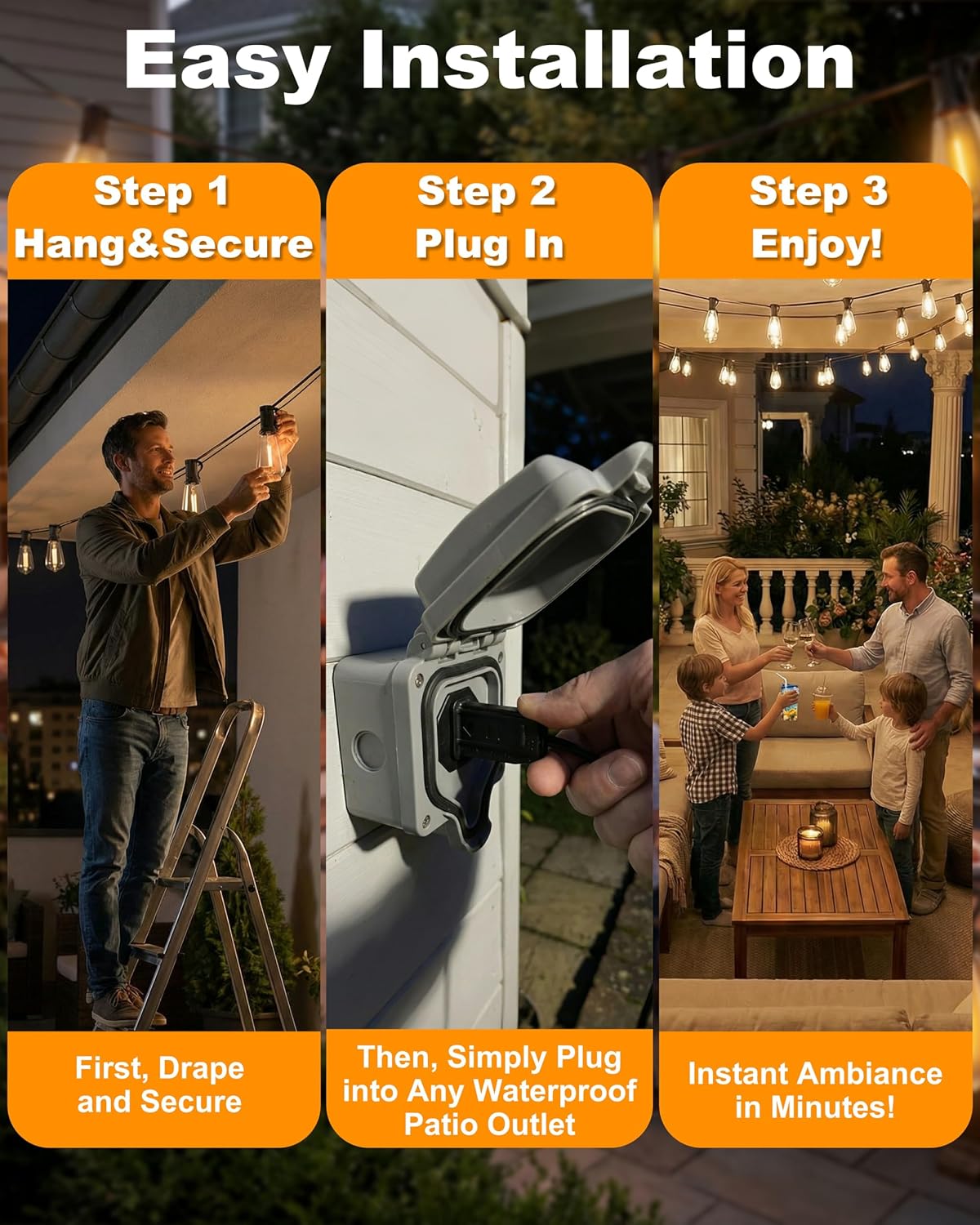 Easy Installation

Step 1
Hang&Secure

First, Drape and Secure

Step 2
Plug In

Then, Simply Plug into Any Waterproof Patio Outlet

Step 3
Enjoy!

Instant Ambiance in Minutes!