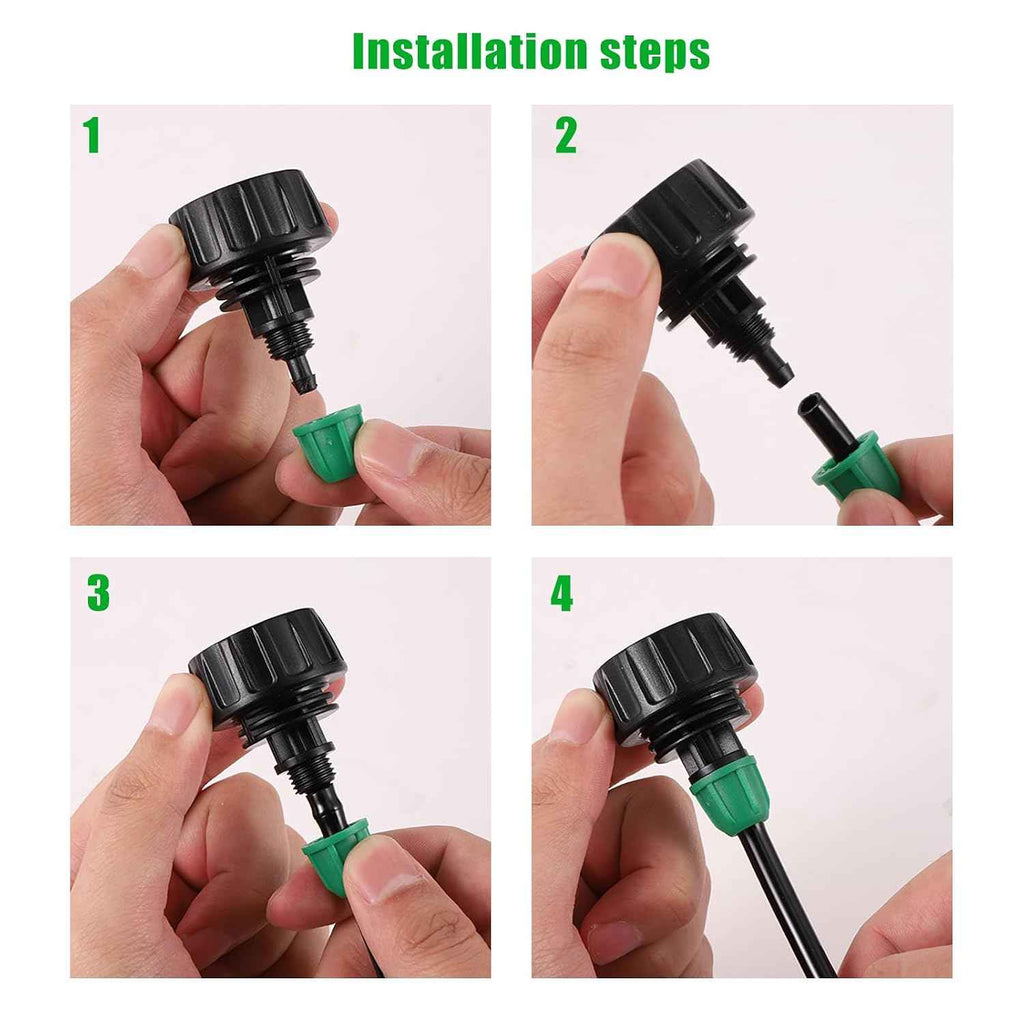 Installation steps

1

2

3

4