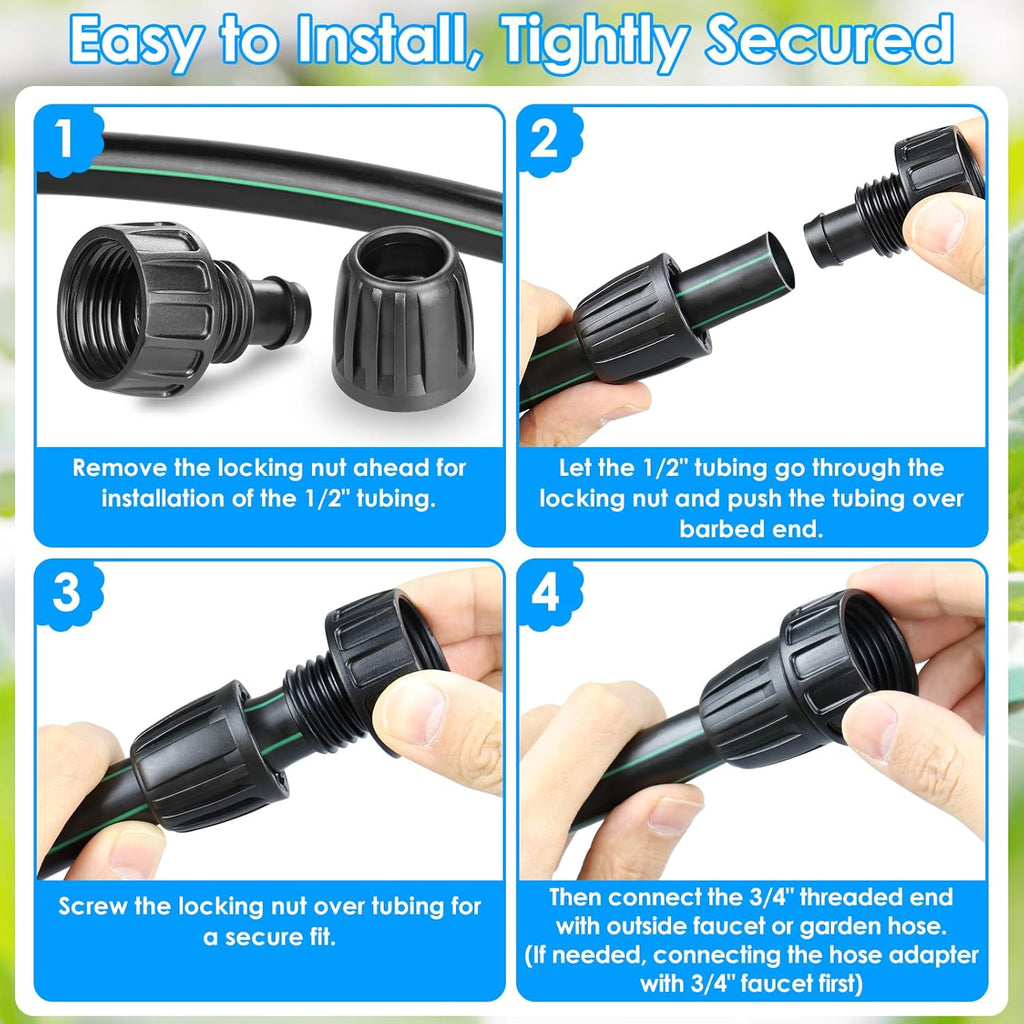 Easy to Install, Tightly Secured

1

Remove the locking nut ahead for installation of the 1/2" tubing.

2

Let the 1/2" tubing go through the locking nut and push the tubing over barbed end.

3

Screw the locking nut over tubing for a secure fit.

4

Then connect the 3/4" threaded end with outside faucet or garden hose. (If needed, connecting the hose adapter with 3/4" faucet first)