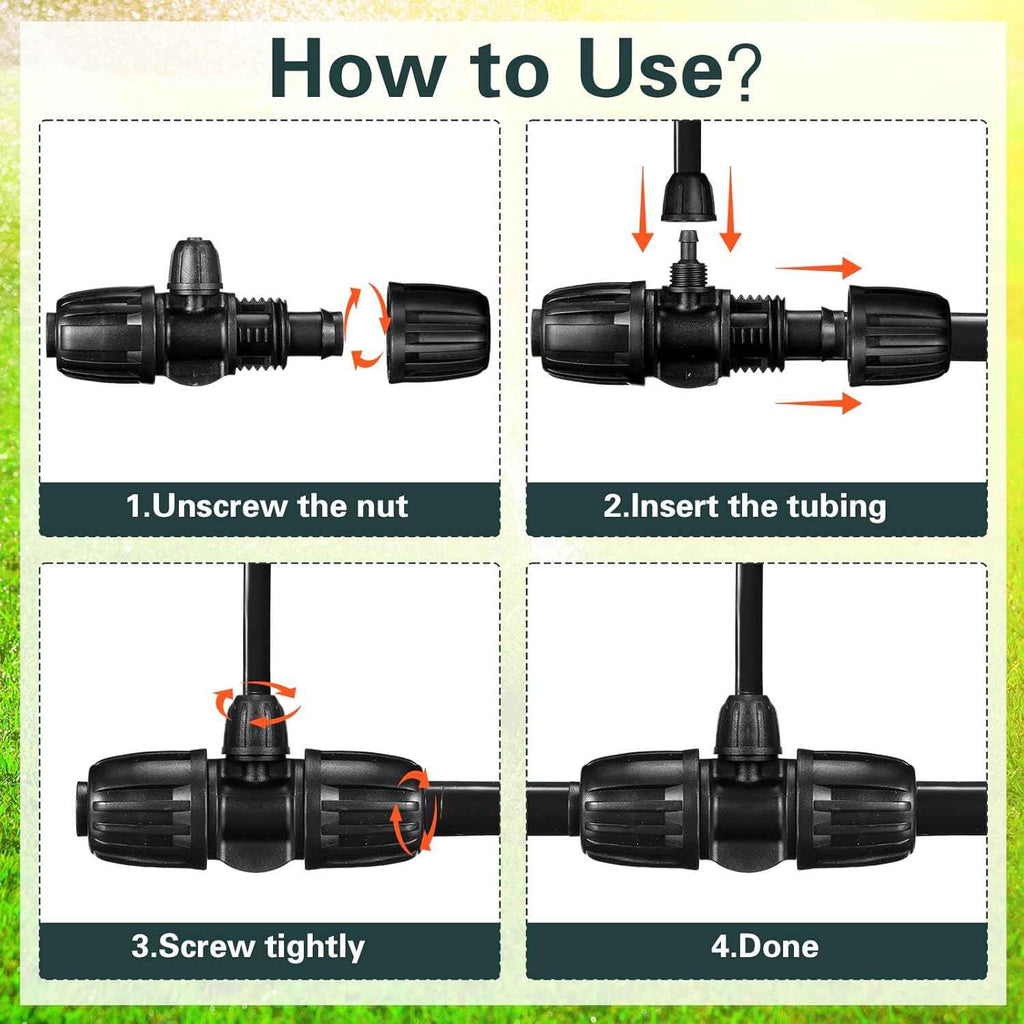 How to Use?

1.Unscrew the nut

2.Insert the tubing

3.Screw tightly

4.Done