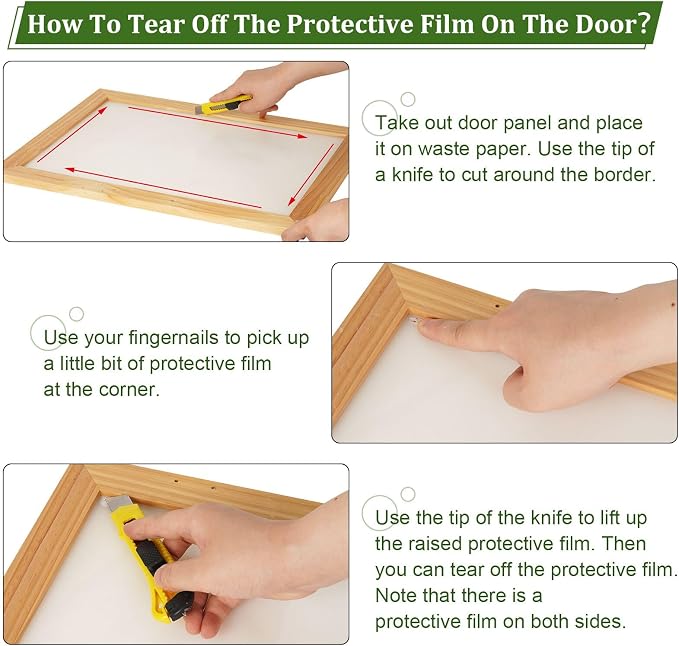 How To Tear Off The Protective Film On The Door?

Take out door panel and place it on waste paper. Use the tip of a knife to cut around the border.

Use your fingernails to pick up a little bit of protective film at the corner.

Use the tip of the knife to lift up the raised protective film. Then you can tear off the protective film. Note that there is a protective film on both sides.