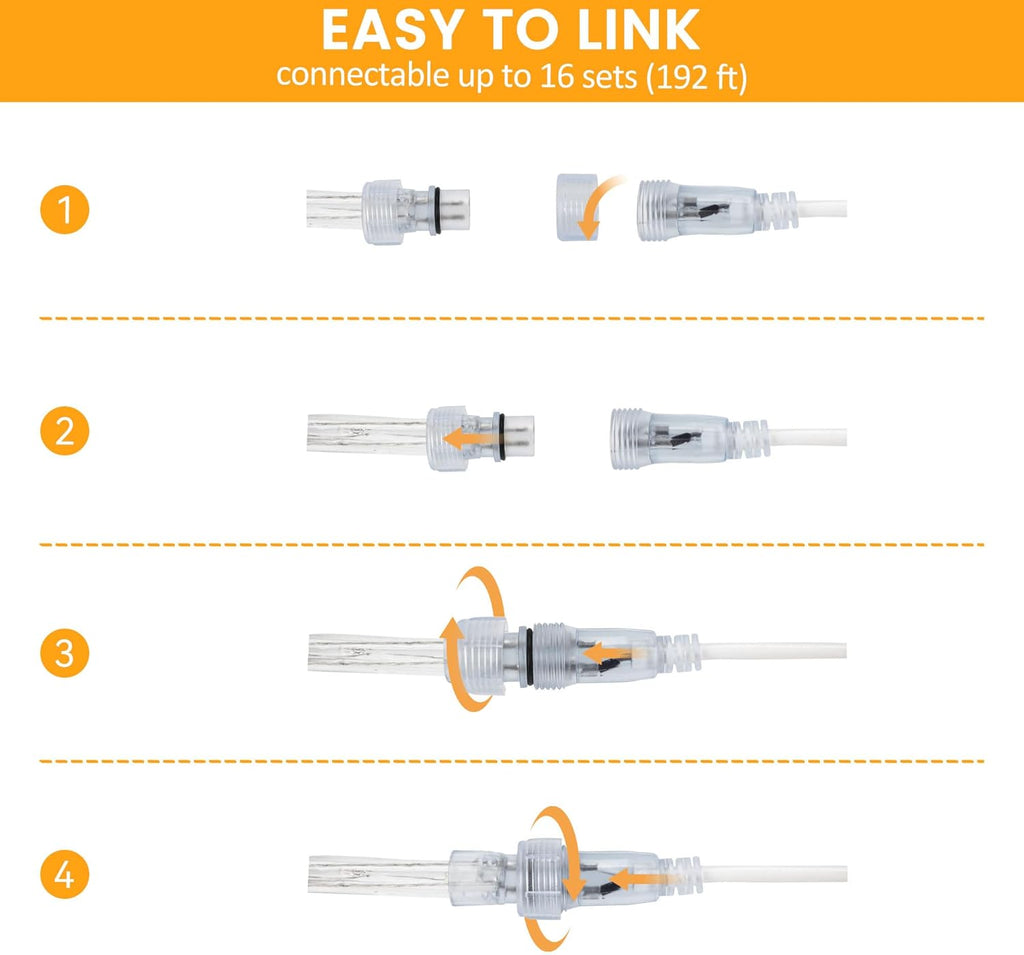 EASY TO LINK
connectable up to 16 sets (192 ft)

1

2

3

4