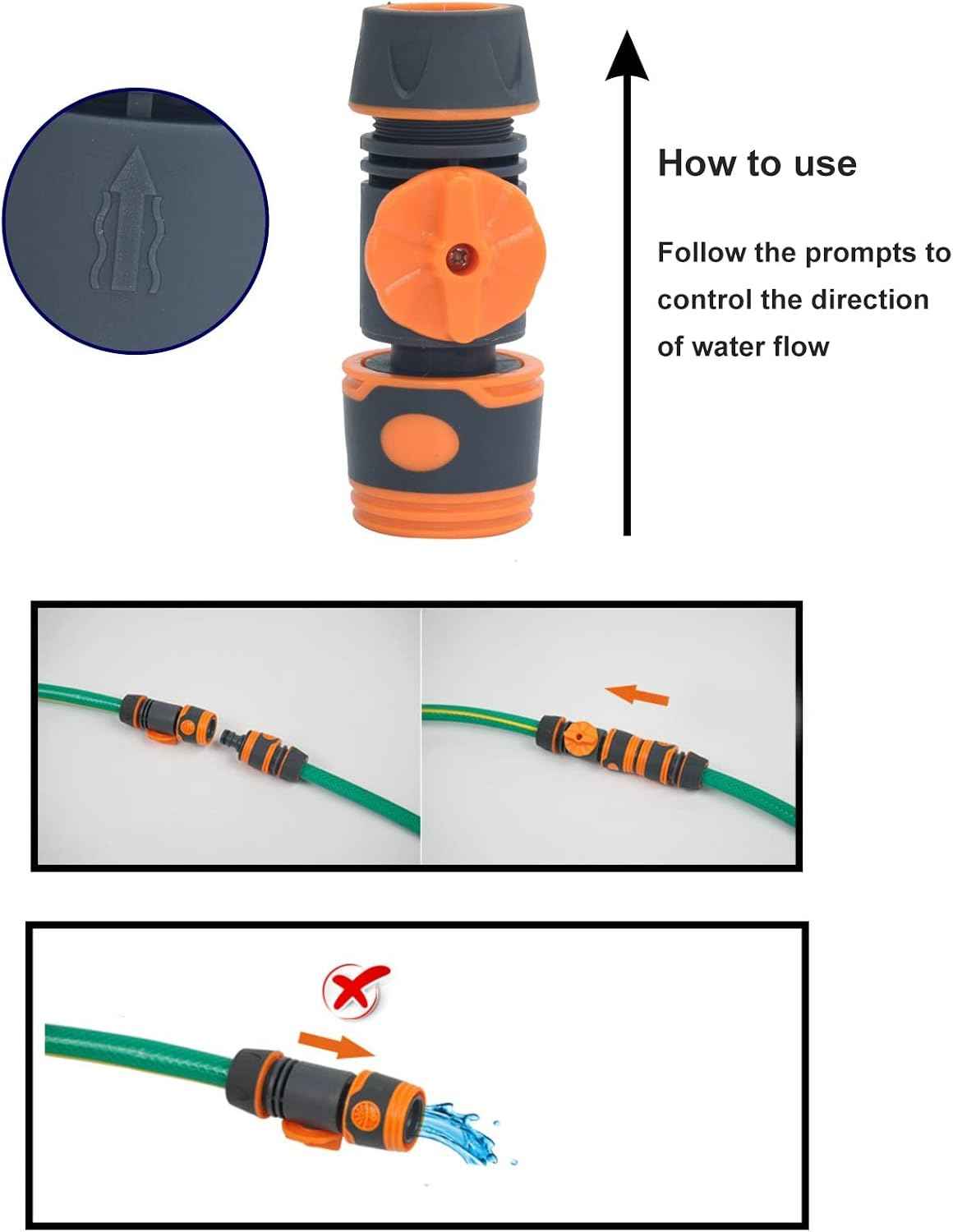 How to use

Follow the prompts to control the direction of water flow