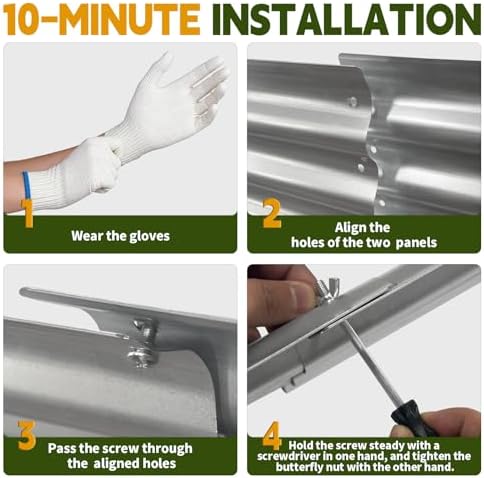 10-MINUTE INSTALLATION

1
Wear the gloves

2
Align the holes of the two panels

3
Pass the screw through the aligned holes

4
Hold the screw steady with a screwdriver in one hand, and tighten the butterfly nut with the other hand.